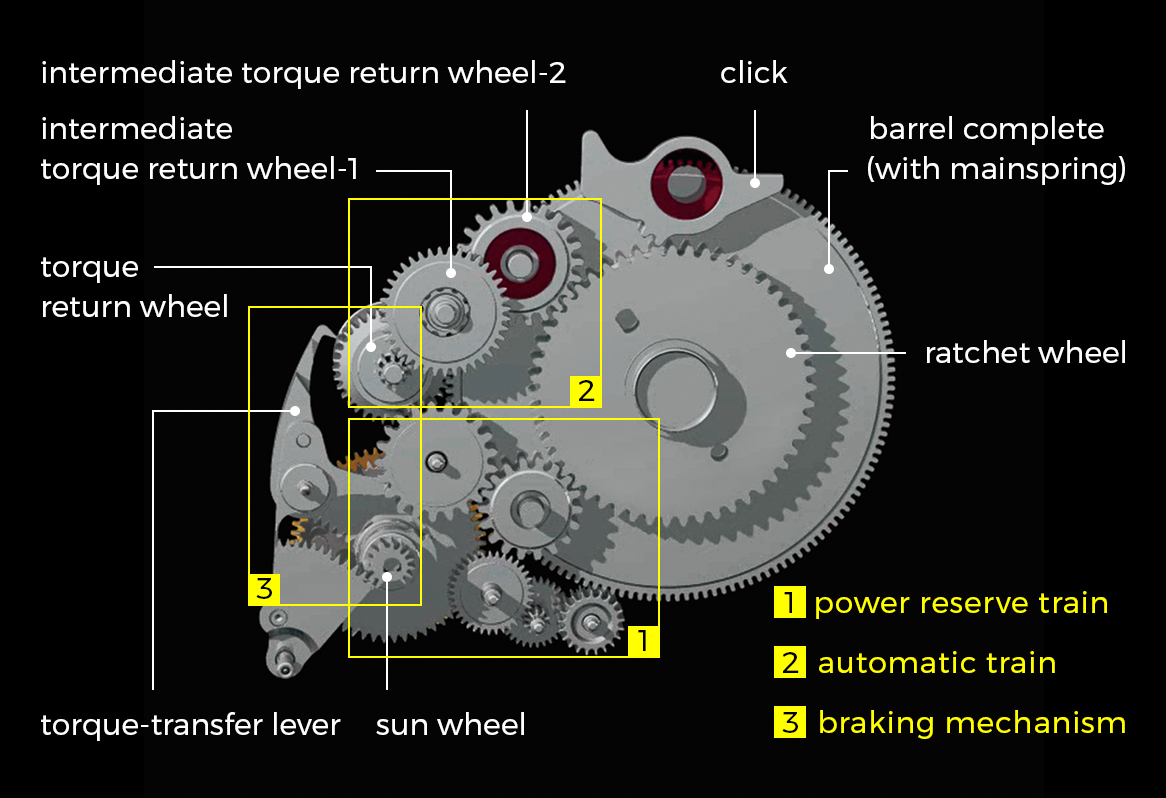 intermediate torque return wheel-2

click

intermediate torque return wheel-1

barrel complete (with mainspring)

torque return wheel

ratchet wheel

2

3

1

torque-transfer lever

sun wheel

1 power reserve train

2 automatic train

3 braking mechanism